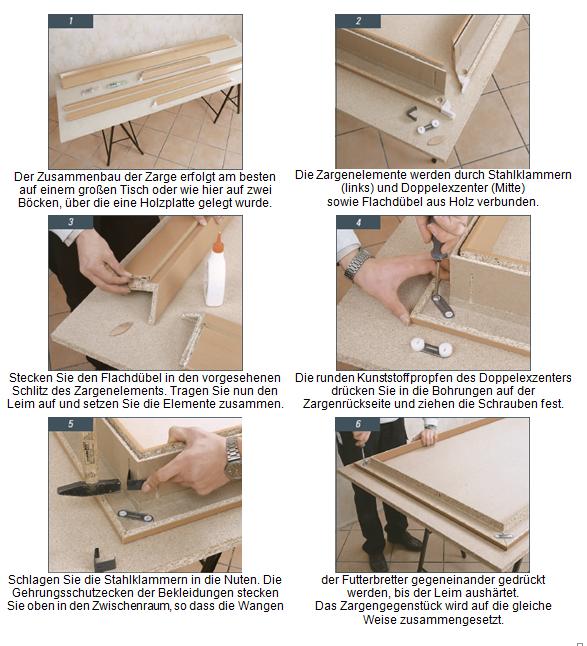 1

Der Zusammenbau der Zarge erfolgt am besten auf einem großen Tisch oder wie hier auf zwei Böcken, über die eine Holzplatte gelegt wurde.

2

Die Zargenelemente werden durch Stahlklammern (links) und Doppelexzenter (Mitte) sowie Flachdübel aus Holz verbunden.

3

Stecken Sie den Flachdübel in den vorgesehenen Schlitz des Zargenelements. Tragen Sie nun den Leim auf und setzen Sie die Elemente zusammen.

4

Die runden Kunststoffpropfen des Doppelexzenters drücken Sie in die Bohrungen auf der Zargenrückseite und ziehen die Schrauben fest.

5

Schlagen Sie die Stahlklammern in die Nuten. Die Gehrungsschutzecken der Bekleidungen stecken Sie oben in den Zwischenraum, so dass die Wangen

6

der Futterbretter gegeneinander gedrückt werden, bis der Leim aushärtet. Das Zargengegenstück wird auf die gleiche Weise zusammengesetzt.