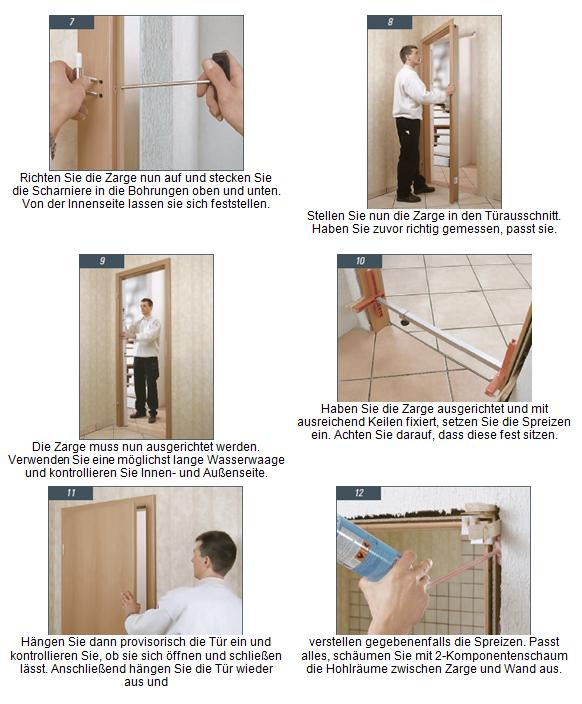 7

Richten Sie die Zarge nun auf und stecken Sie die Scharniere in die Bohrungen oben und unten. Von der Innenseite lassen sie sich feststellen.

8

Stellen Sie nun die Zarge in den Türausschnitt. Haben Sie zuvor richtig gemessen, passt sie.

9

Die Zarge muss nun ausgerichtet werden. Verwenden Sie eine möglichst lange Wasserwaage und kontrollieren Sie Innen- und Außenseite.

10

Haben Sie die Zarge ausgerichtet und mit ausreichend Keilen fixiert, setzen Sie die Spreizen ein. Achten Sie darauf, dass diese fest sitzen.

11

Hängen Sie dann provisorisch die Tür ein und kontrollieren Sie, ob sie sich öffnen und schließen lässt. Anschließend hängen Sie die Tür wieder aus und

12

verstellen gegebenenfalls die Spreizen. Passt alles, schäumen Sie mit 2-Komponentenschaum die Hohlräume zwischen Zarge und Wand aus.