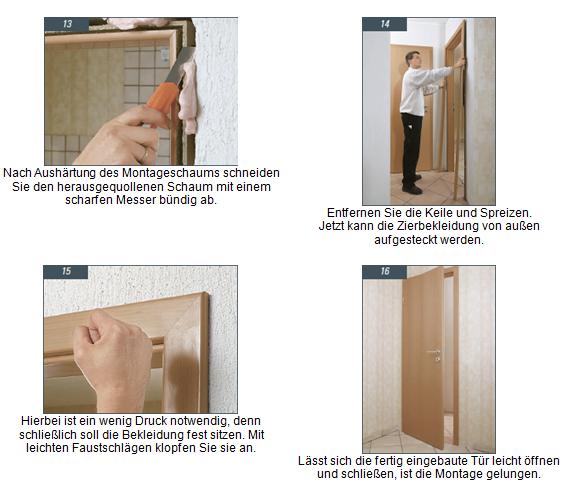 13

Nach Aushärtung des Montageschaums schneiden Sie den herausgequollenen Schaum mit einem scharfen Messer bündig ab.

14

Entfernen Sie die Keile und Spreizen. Jetzt kann die Zierbekleidung von außen aufgesteckt werden.

15

Hierbei ist ein wenig Druck notwendig, denn schließlich soll die Bekleidung fest sitzen. Mit leichten Faustschlägen klopfen Sie sie an.

16

Lässt sich die fertig eingebaute Tür leicht öffnen und schließen, ist die Montage gelungen.