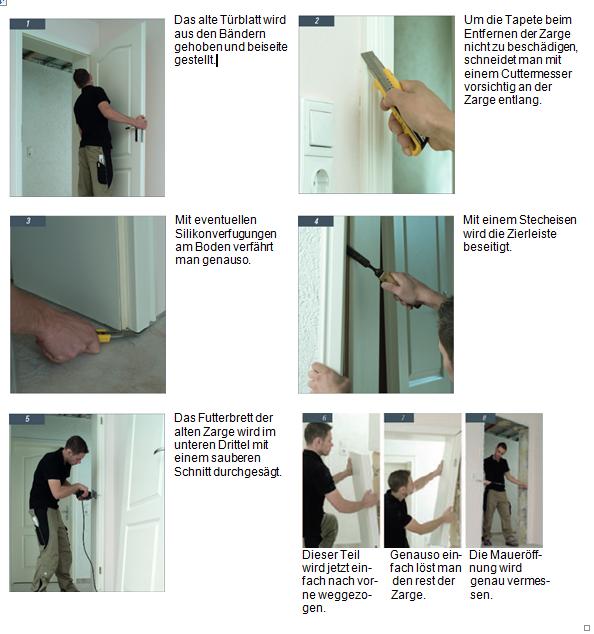 1

Das alte Türblatt wird aus den Bändern gehoben und beiseite gestellt.

2

Um die Tapete beim Entfernen der Zarge nicht zu beschädigen, schneidet man mit einem Cuttermesser vorsichtig an der Zarge entlang.

3

Mit eventuellen Silikonverfugungen am Boden verfährt man genauso.

4

Mit einem Stecheisen wird die Zierleiste beseitigt.

5

Das Futterbrett der alten Zarge wird im unteren Drittel mit einem sauberen Schnitt durchgesägt.

6

Dieser Teil wird jetzt einfach nach vorne weggezogen.

7

Genauso einfach löst man den rest der Zarge.

8

Die Maueröffnung wird genau vermessen.